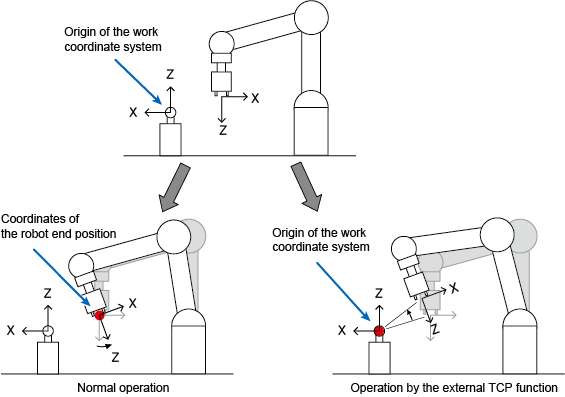 Origin of the work coordinate system

Z

X

X

Z

Coordinates of the robot end position

Z

X

X

Z

Normal operation

Origin of the work coordinate system

Z

X

X

Z

Operation by the external TCP function