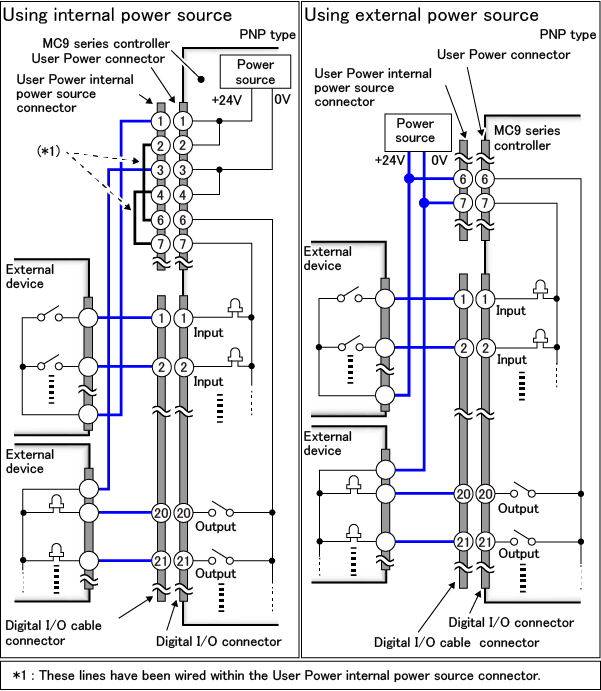 Using internal power source

PNP type

MC9 series controller
User Power connector

User Power internal power source connector

Power source

+24V

0V

(*1)

1 1
2 2
3 3
4 4
6 6
7 7

External device

1 1
Input

2 2
Input

External device

20 20
Output

21 21
Output

Digital I/O cable connector

Digital I/O connector

Using external power source

PNP type

User Power connector

User Power internal power source connector

Power source

+24V

0V

MC9 series controller

6 6
7 7

External device

1 1
Input

2 2
Input

External device

20 20
Output

21 21
Output

Digital I/O connector

Digital I/O cable connector

*1 : These lines have been wired within the User Power internal power source connector.