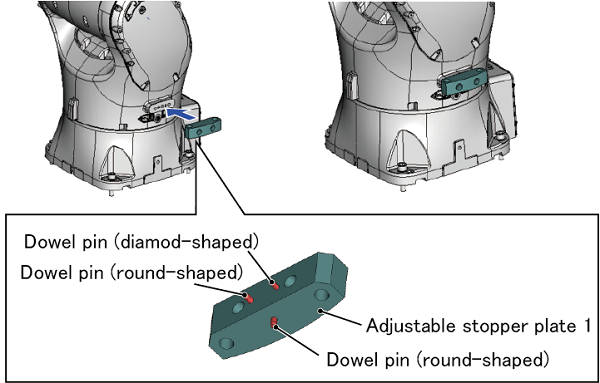 Dowel pin (diamod-shaped)
Dowel pin (round-shaped)
Adjustable stopper plate 1
Dowel pin (round-shaped)