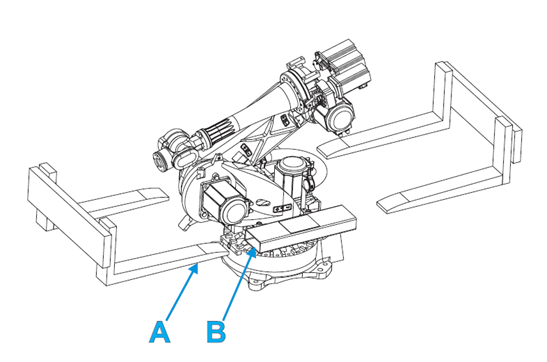 A
B