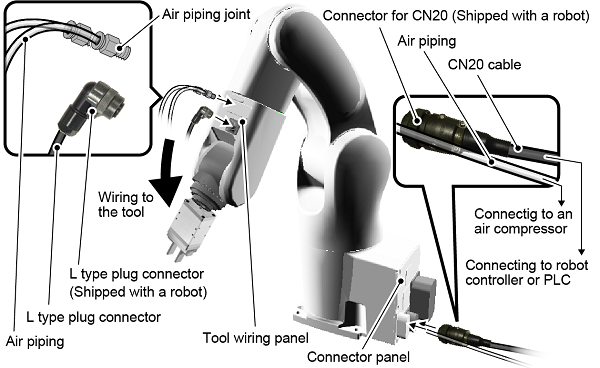 Air piping joint

Connector for CN20 (Shipped with a robot)

Air piping

CN20 cable

Wiring to the tool

Connectig to an air compressor

Connecting to robot controller or PLC

L type plug connector (Shipped with a robot)

L type plug connector

Air piping

Tool wiring panel

Connector panel