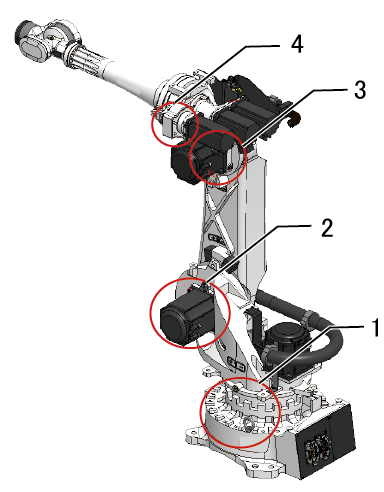 4
3
2
1