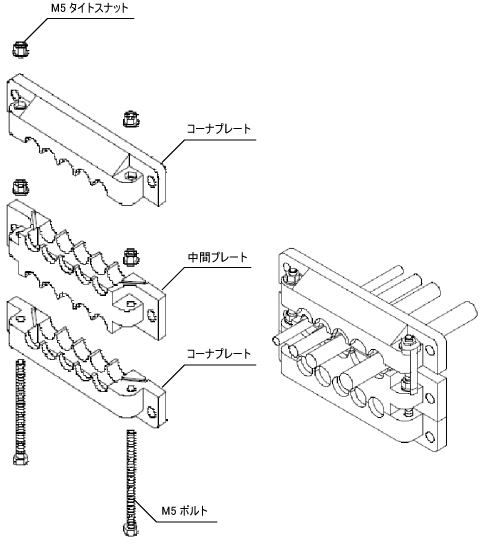 M5 タイトスナット

コーナプレート

中間プレート

コーナプレート

M5 ボルト