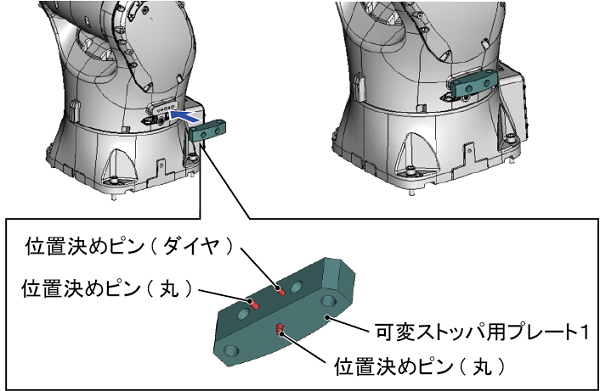 位置決めピン（ダイヤ）

位置決めピン（丸）

可変ストッパ用プレート1

位置決めピン（丸）