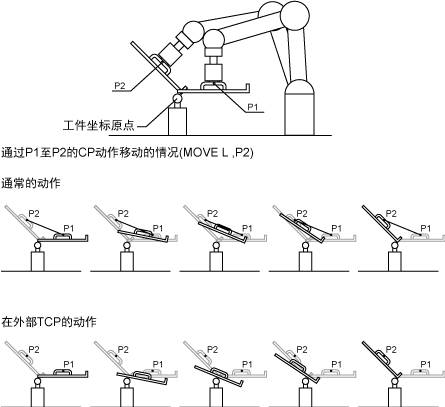 P2

P1

工件坐标原点

通过P1至P2的CP动作移动的情况(MOVE L ,P2)

通常的动作

P2
P1

P2
P1

P2
P1

P2
P1

P2
P1

在外部TCP的动作

P2
P1

P2
P1

P2
P1

P2
P1

P2
P1