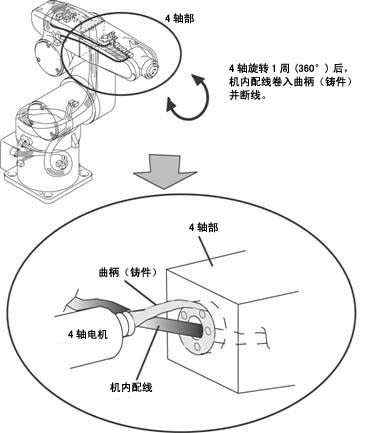 4 轴部

4 轴旋转 1 周（360°）后，机内配线卷入曲柄（铸件）并断线。

4 轴部

曲柄（铸件）

4 轴电机

机内配线