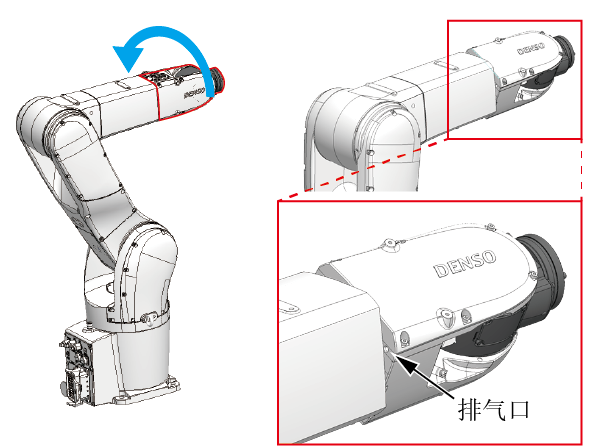 DENSO

DENSO

DENSO

排气口