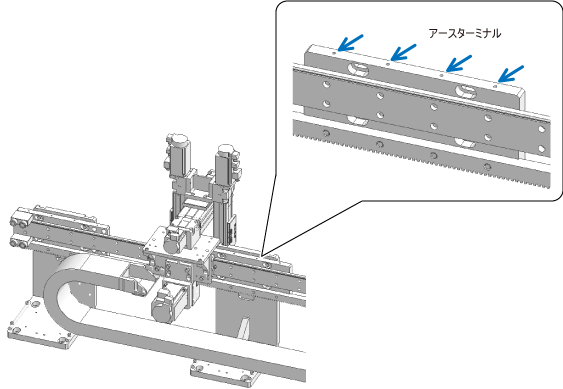 アースターミナル