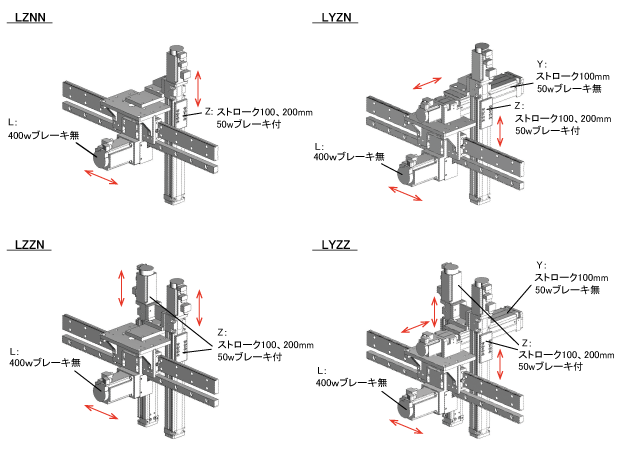 LZNN

Z: ストローク100、200mm
50wブレーキ付

L:
400wブレーキ無

LYZN

Y:
ストローク100mm
50wブレーキ無

Z:
ストローク100、200mm
50wブレーキ付

L:
400wブレーキ無

LZZN

Z:
ストローク100、200mm
50wブレーキ付

L:
400wブレーキ無

LYZZ

Y:
ストローク100mm
50wブレーキ無

Z:
ストローク100、200mm
50wブレーキ付

L:
400wブレーキ無