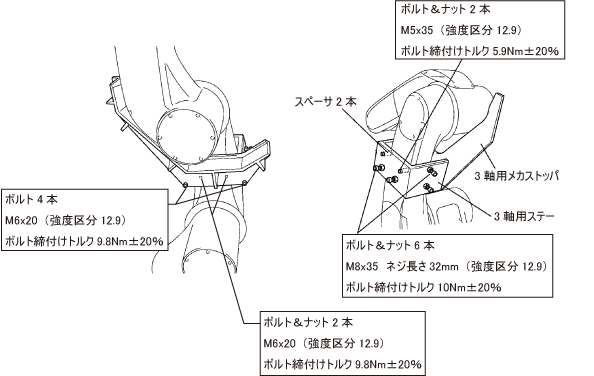 ボルト＆ナット 2 本
M5x35（強度区分 12.9）
ボルト締付けトルク 5.9Nm±20%

スペーサ 2 本

3 軸用メカストッパ

3 軸用ステー

ボルト 4 本
M6x20（強度区分 12.9）
ボルト締付けトルク 9.8Nm±20%

ボルト＆ナット 6 本
M8x35 ネジ長さ 32mm（強度区分 12.9）
ボルト締付けトルク 10Nm±20%

ボルト＆ナット 2 本
M6x20（強度区分 12.9）
ボルト締付けトルク 9.8Nm±20%