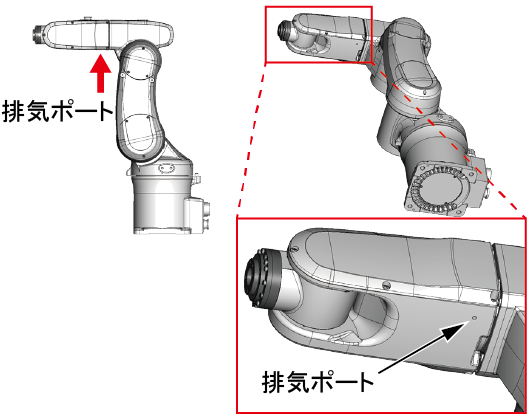 排気ポート

排気ポート