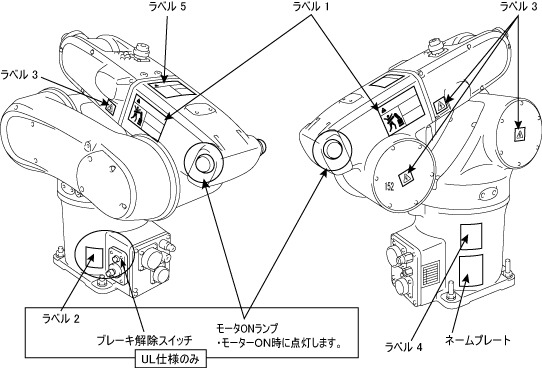 ラベル 5

ラベル 1

ラベル 3

ラベル 3

152

ラベル 2

ブレーキ解除スイッチ

モータONランプ
・モーターON時に点灯します。

UL仕様のみ

ラベル 4

ネームプレート