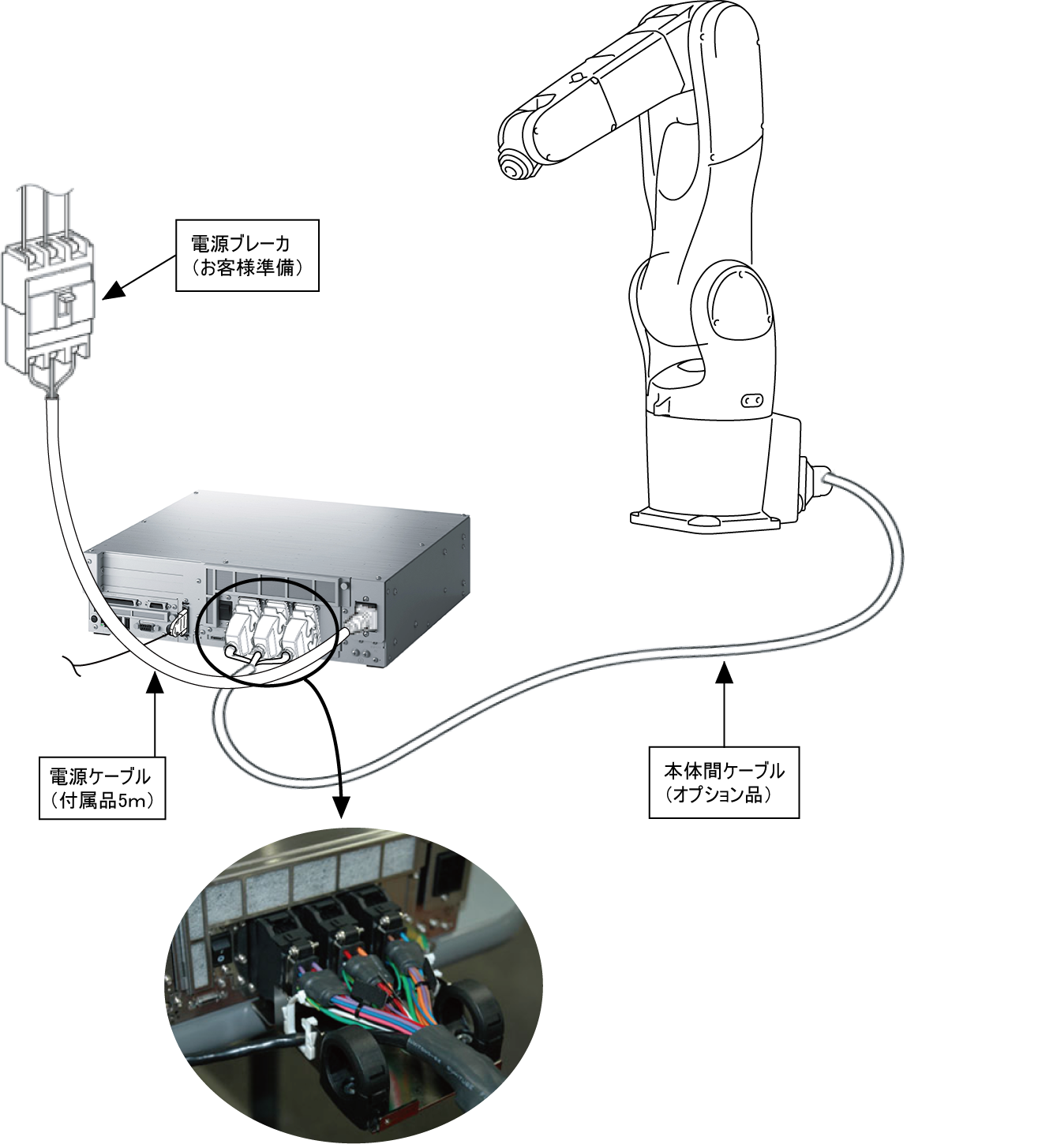 電源ブレーカ
（お客様準備）

電源ケーブル
（付属品5m）

本体間ケーブル
（オプション品）