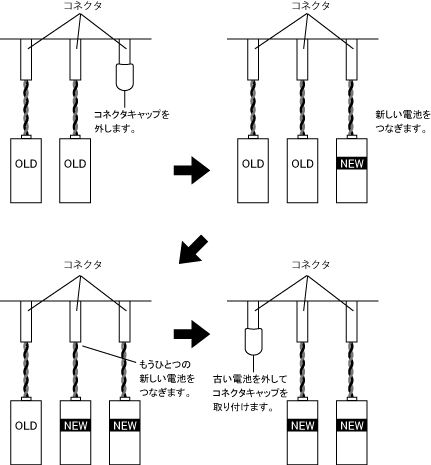 コネクタ

コネクタキャップを外します。

OLD

OLD

コネクタ

新しい電池をつなぎます。

OLD

OLD

NEW

コネクタ

もうひとつの新しい電池をつなぎます。

OLD

NEW

NEW

コネクタ

古い電池を外してコネクタキャップを取り付けます。

NEW

NEW