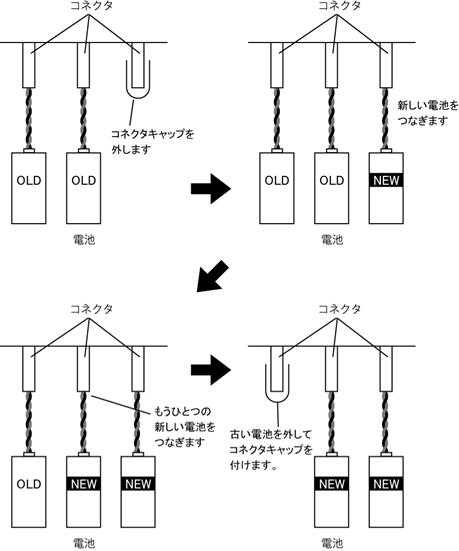 コネクタ

コネクタキャップを外します

OLD OLD

電池

コネクタ

新しい電池をつなぎます

OLD OLD NEW

電池

コネクタ

もうひとつの新しい電池をつなぎます

OLD NEW NEW

電池

コネクタ

古い電池を外してコネクタキャップを付けます。

NEW NEW

電池