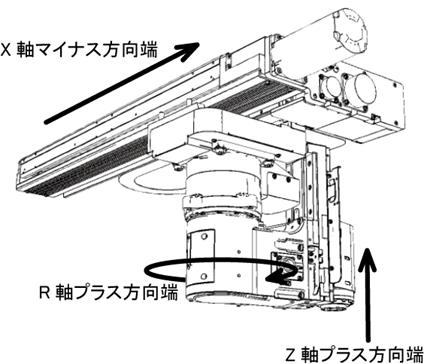 X 軸マイナス方向端

R 軸プラス方向端

Z 軸プラス方向端