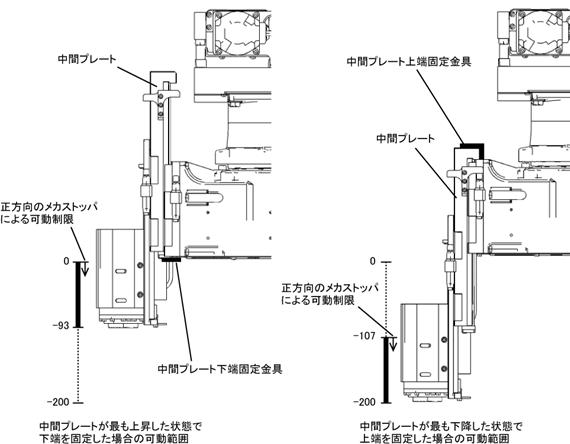 中間プレート

正方向のメカストッパによる可動制限

0

-93

-200

中間プレート下端固定金具

中間プレートが最も上昇した状態で下端を固定した場合の可動範囲

中間プレート上端固定金具

中間プレート

0

正方向のメカストッパによる可動制限

-107

-200

中間プレートが最も下降した状態で上端を固定した場合の可動範囲