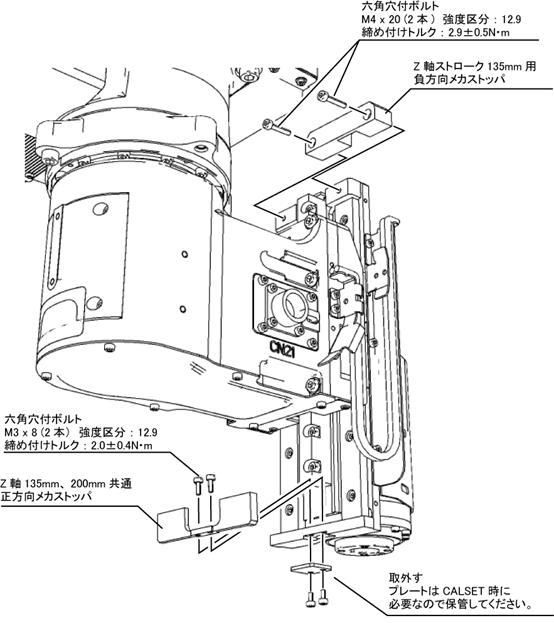 六角穴付ボルト
M4 x 20 (2 本) 強度区分：12.9
締め付けトルク：2.9±0.5N･m

Z 軸ストローク 135mm 用
負方向メカストッパ

CN21

六角穴付ボルト
M3 x 8 (2 本) 強度区分：12.9
締め付けトルク：2.0±0.4N･m

Z 軸 135mm、200mm 共通
正方向メカストッパ

取外す
プレートは CALSET 時に
必要なので保管してください。