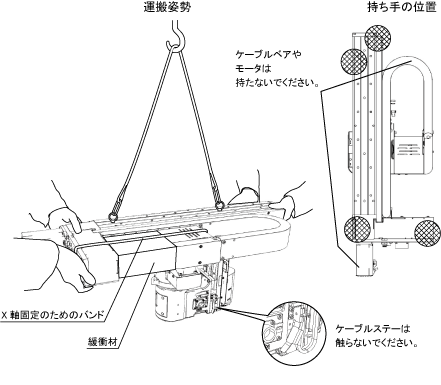 運搬姿勢

持ち手の位置

ケーブルベアや
モータは
持たないでください。

X 軸固定のためのバンド

緩衝材

ケーブルステーは
触らないでください。