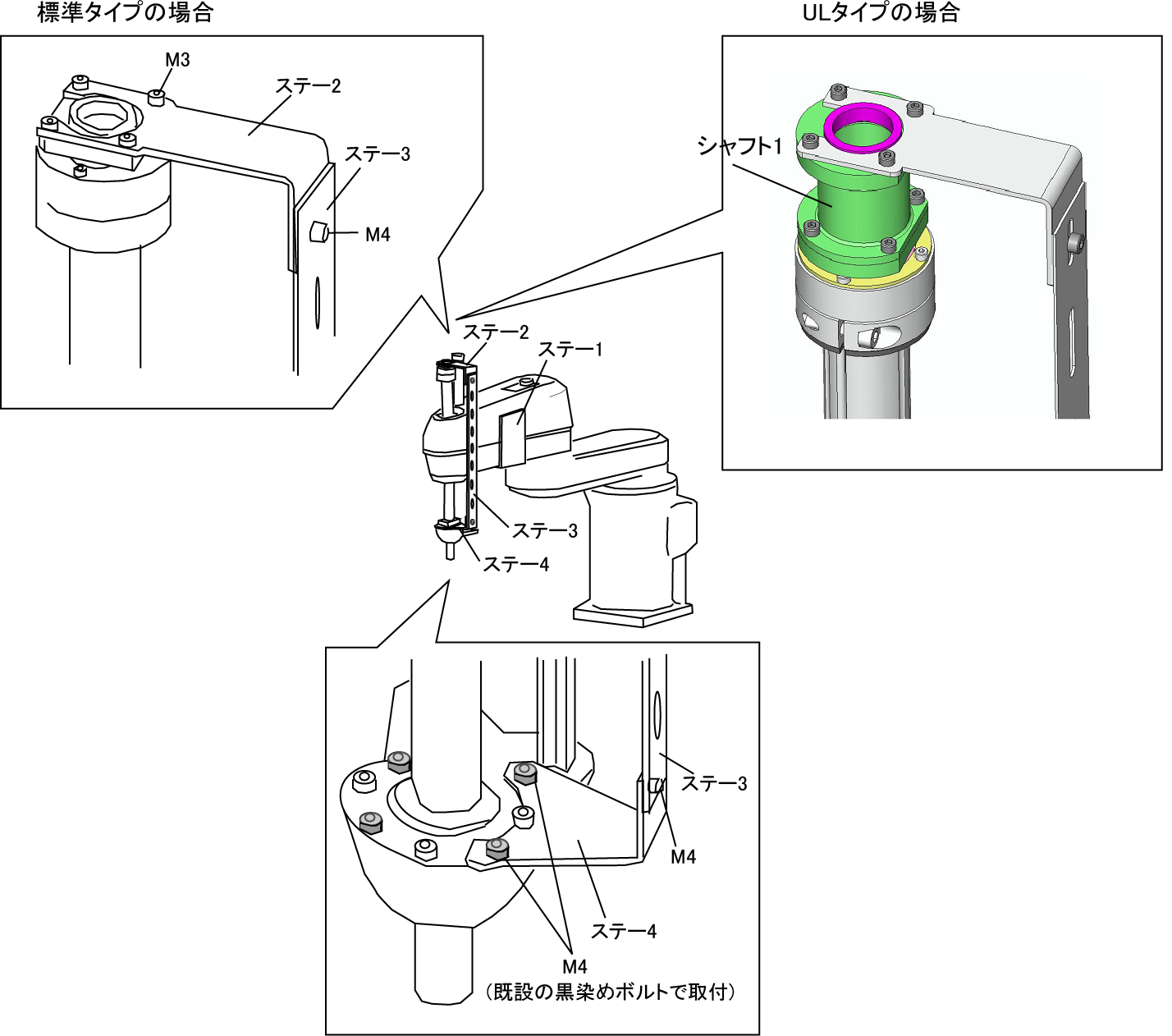 標準タイプの場合

M3
ステー2
ステー3
M4

ULタイプの場合

シャフト1

ステー2
ステー1
ステー3
ステー4

ステー3
M4
ステー4
M4
（既設の黒染めボルトで取付）