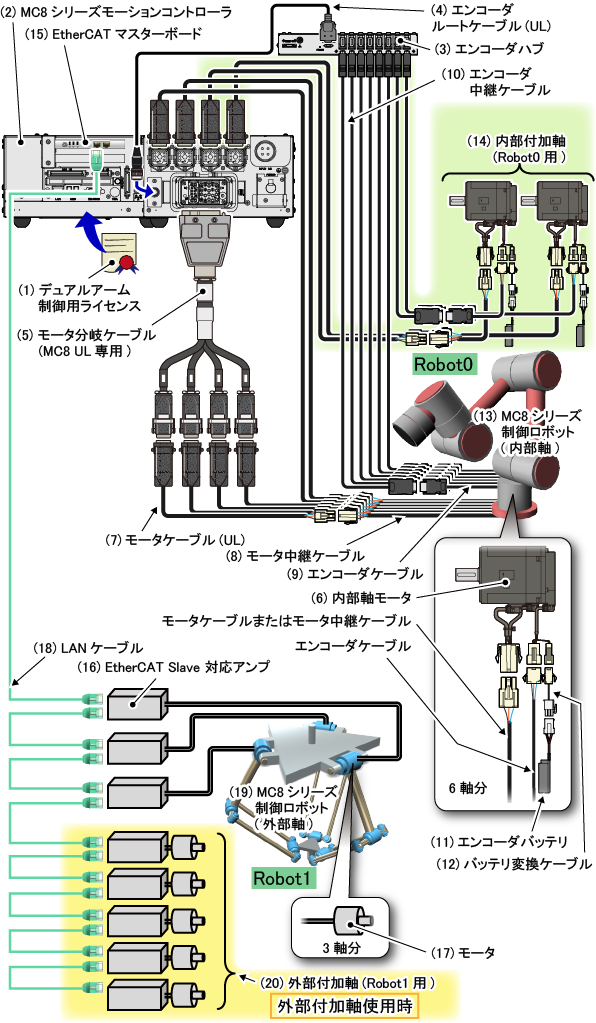 (2) MC8 シリーズモーションコントローラ
(15) EtherCAT マスターボード

(4) エンコーダ
ルートケーブル (UL)
(3) エンコーダハブ

(10) エンコーダ
中継ケーブル

(14) 内部付加軸
(Robot0 用)

(1) デュアルアーム
制御用ライセンス

(5) モータ分岐ケーブル
(MC8 UL 専用)

Robot0

(13) MC8 シリーズ
制御ロボット
(内部軸)

(7) モータケーブル (UL)
(8) モータ中継ケーブル
(9) エンコーダケーブル
(6) 内部軸モータ
モータケーブルまたはモータ中継ケーブル
エンコーダケーブル

(18) LAN ケーブル
(16) EtherCAT Slave 対応アンプ

(19) MC8 シリーズ
制御ロボット
(外部軸)

6 軸分

(11) エンコーダバッテリ
(12) バッテリ変換ケーブル

Robot1

3 軸分
(17) モータ

(20) 外部付加軸 (Robot1 用)
外部付加軸使用時