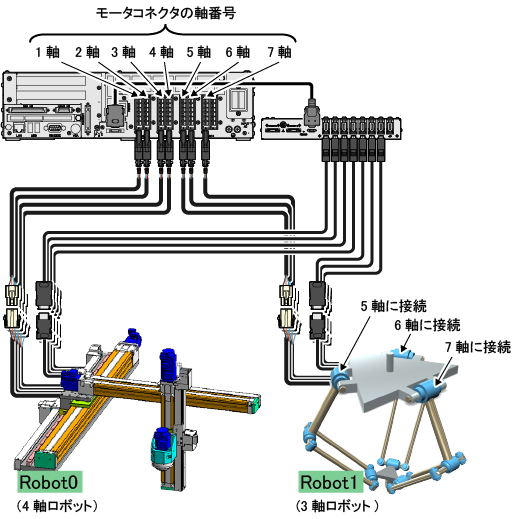 モータコネクタの軸番号

1 軸　2 軸　3 軸　4 軸　5 軸　6 軸　7 軸

5 軸に接続
6 軸に接続
7 軸に接続

Robot0
（4 軸ロボット）

Robot1
（3 軸ロボット ）