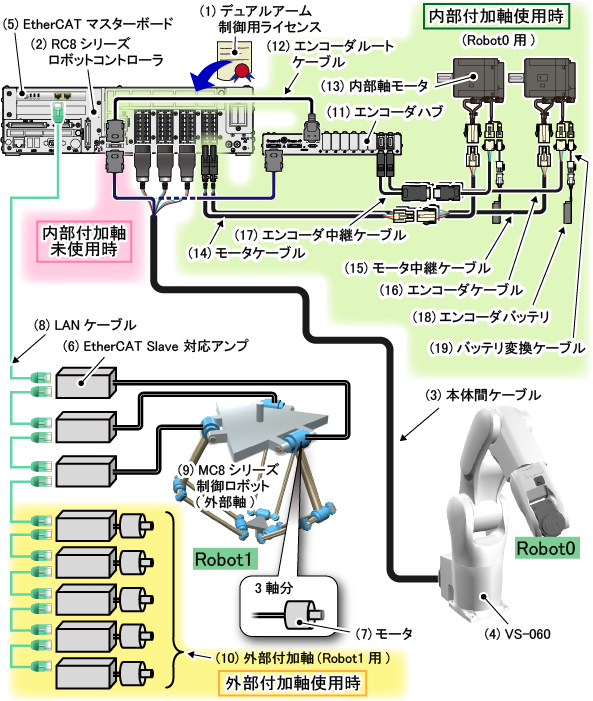 (5) EtherCAT マスターボード

(2) RC8 シリーズ ロボットコントローラ

(1) デュアルアーム 制御用ライセンス

(12) エンコーダルート ケーブル

内部付加軸使用時

(Robot0 用)

(13) 内部軸モータ

(11) エンコーダハブ

内部付加軸 未使用時

(17) エンコーダ中継ケーブル

(14) モータケーブル

(15) モータ中継ケーブル

(16) エンコーダケーブル

(18) エンコーダバッテリ

(19) バッテリ変換ケーブル

(8) LAN ケーブル

(6) EtherCAT Slave 対応アンプ

(3) 本体間ケーブル

(9) MC8 シリーズ 制御ロボット (外部軸)

Robot1

Robot0

3 軸分

(7) モータ

(4) VS-060

(10) 外部付加軸 (Robot1 用)

外部付加軸使用時