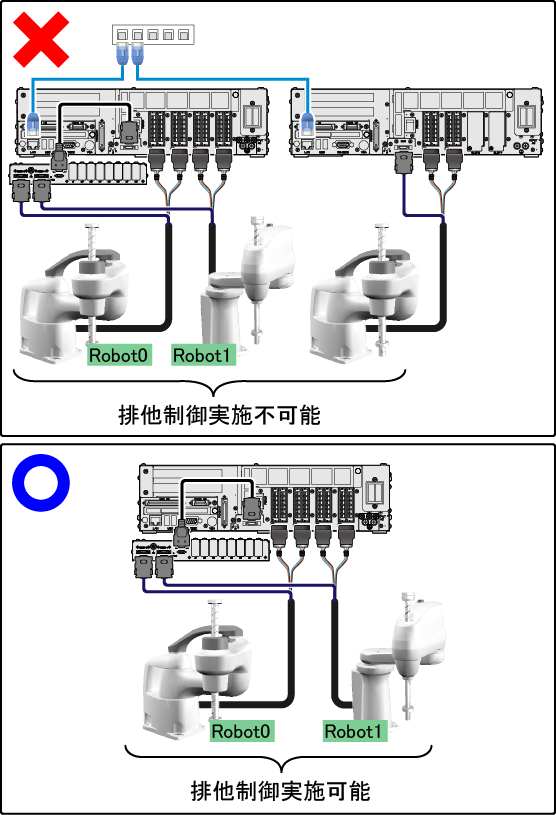 Robot0
Robot1
排他制御実施不可能

Robot0
Robot1
排他制御実施可能