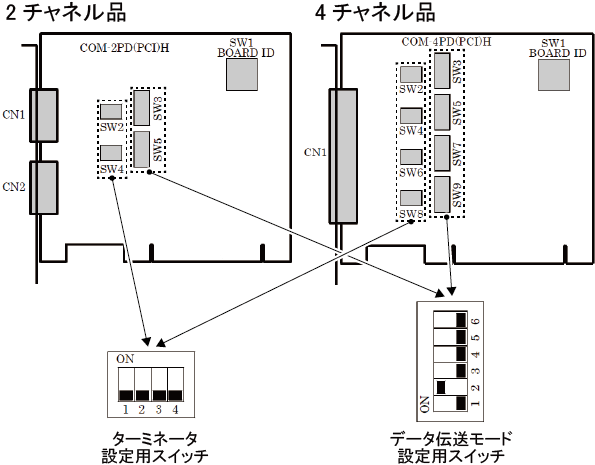 2 チャネル品

COM-2PD(PCI)H

SW1
BOARD ID

CN1

CN2

SW2

SW4

SW3

SW5

4 チャネル品

COM-4PD(PCI)H

SW1
BOARD ID

CN1

SW2

SW4

SW6

SW8

SW3

SW5

SW7

SW9

ON

1 2 3 4

ターミネータ
設定用スイッチ

ON

1 2 3 4 5 6

データ伝送モード
設定用スイッチ