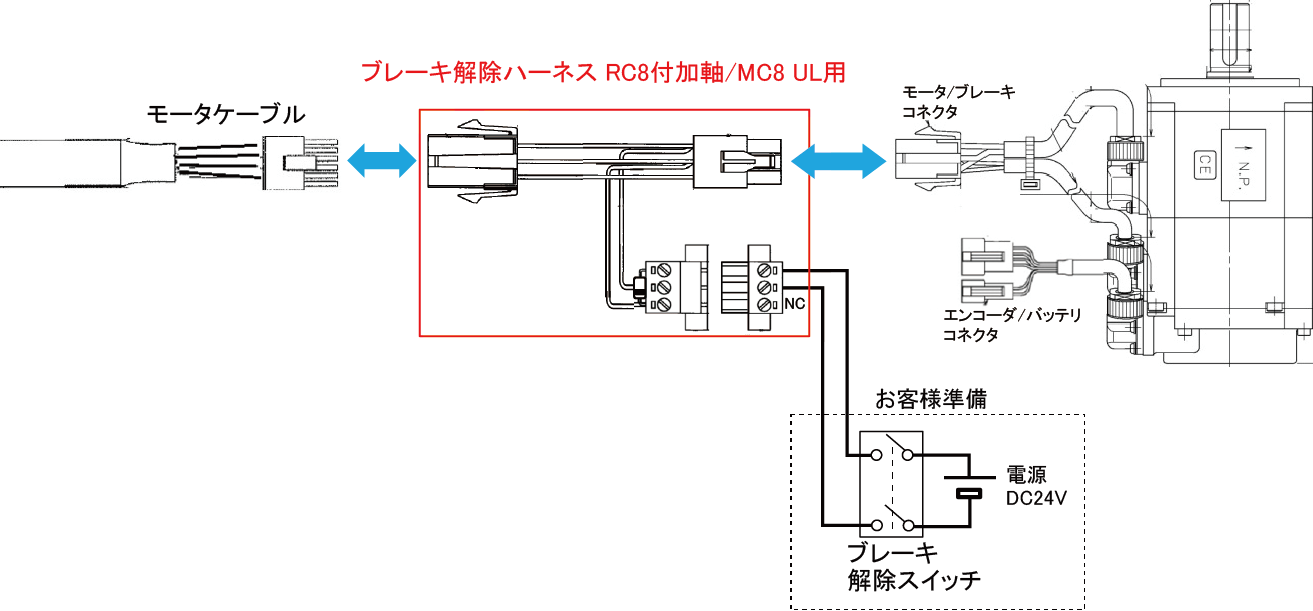 ブレーキ解除ハーネス RC8付加軸/MC8 UL用

モータケーブル

モータ/ブレーキ
コネクタ

CE

N.P.

NC

エンコーダ/バッテリ
コネクタ

お客様準備

電源
DC24V

ブレーキ
解除スイッチ