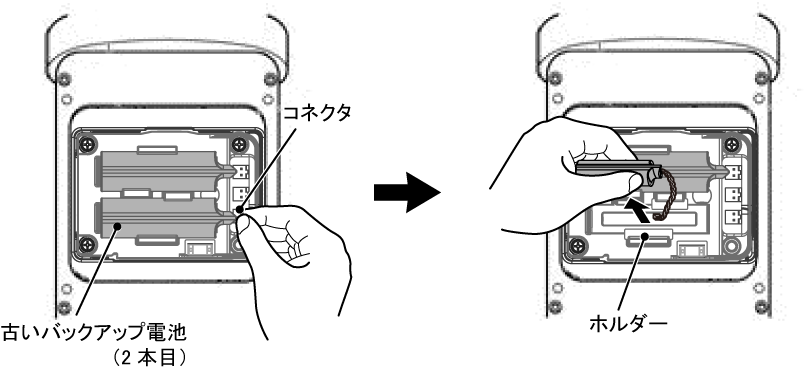 コネクタ

古いバックアップ電池
（2 本目）

ホルダー