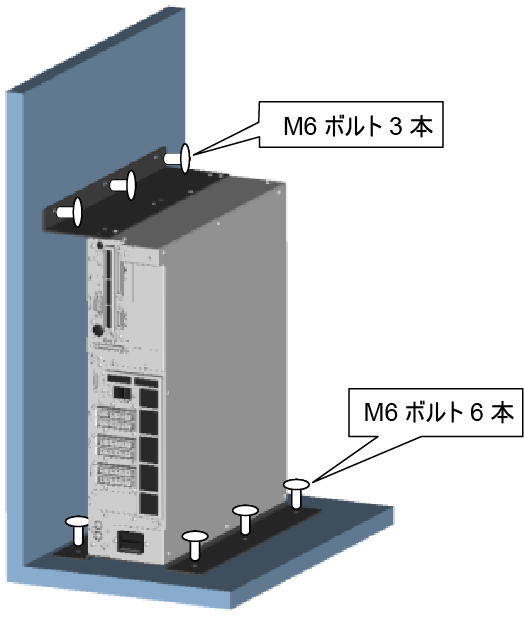 M6 ボルト 3 本

M6 ボルト 6 本