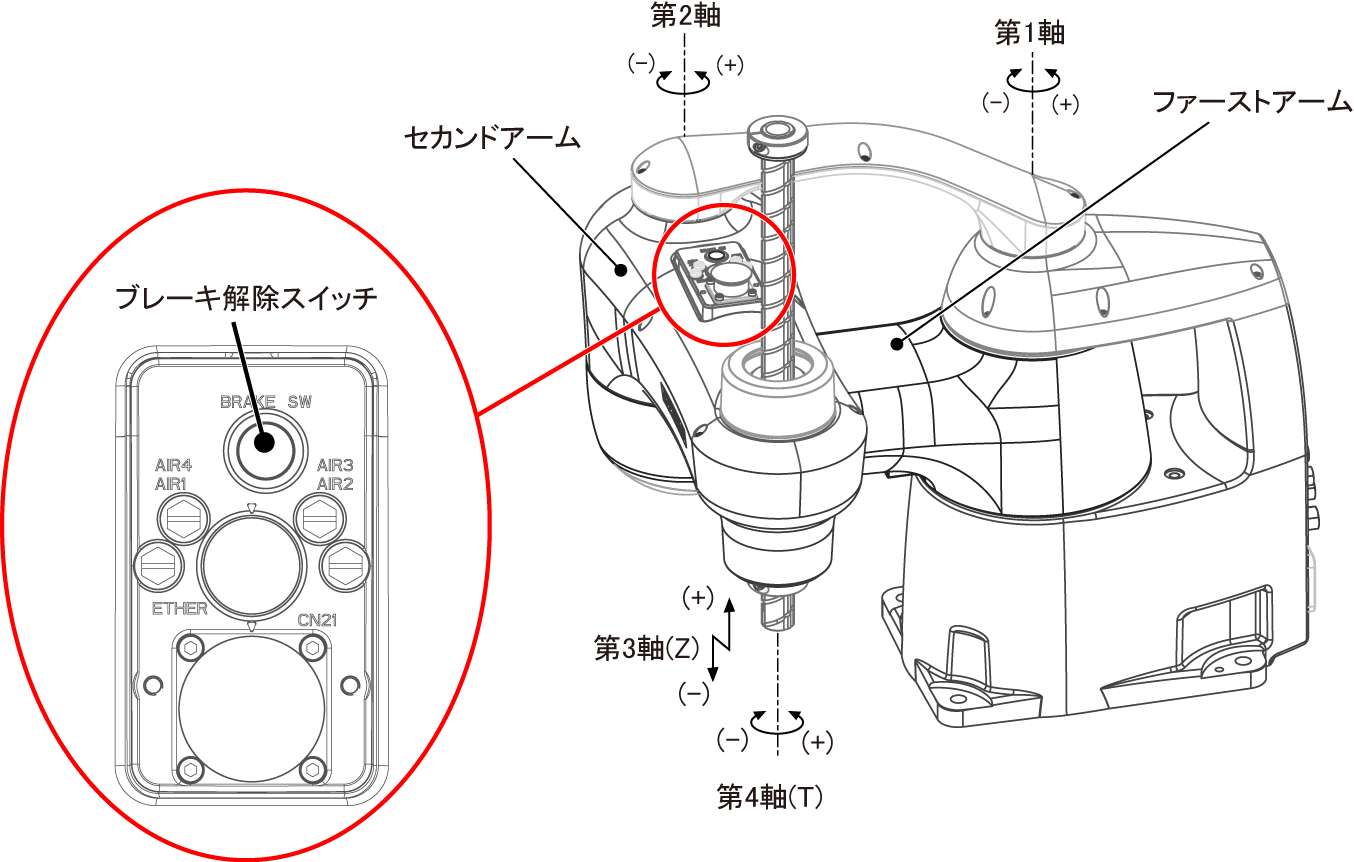 第2軸
(−) (+)
第1軸
(−) (+)
ファーストアーム
セカンドアーム
ブレーキ解除スイッチ
BRAKE SW
AIR4
AIR1
AIR3
AIR2
ETHER
CN21
(+)
第3軸(Z)
(−)
(−) (+)
第4軸(T)