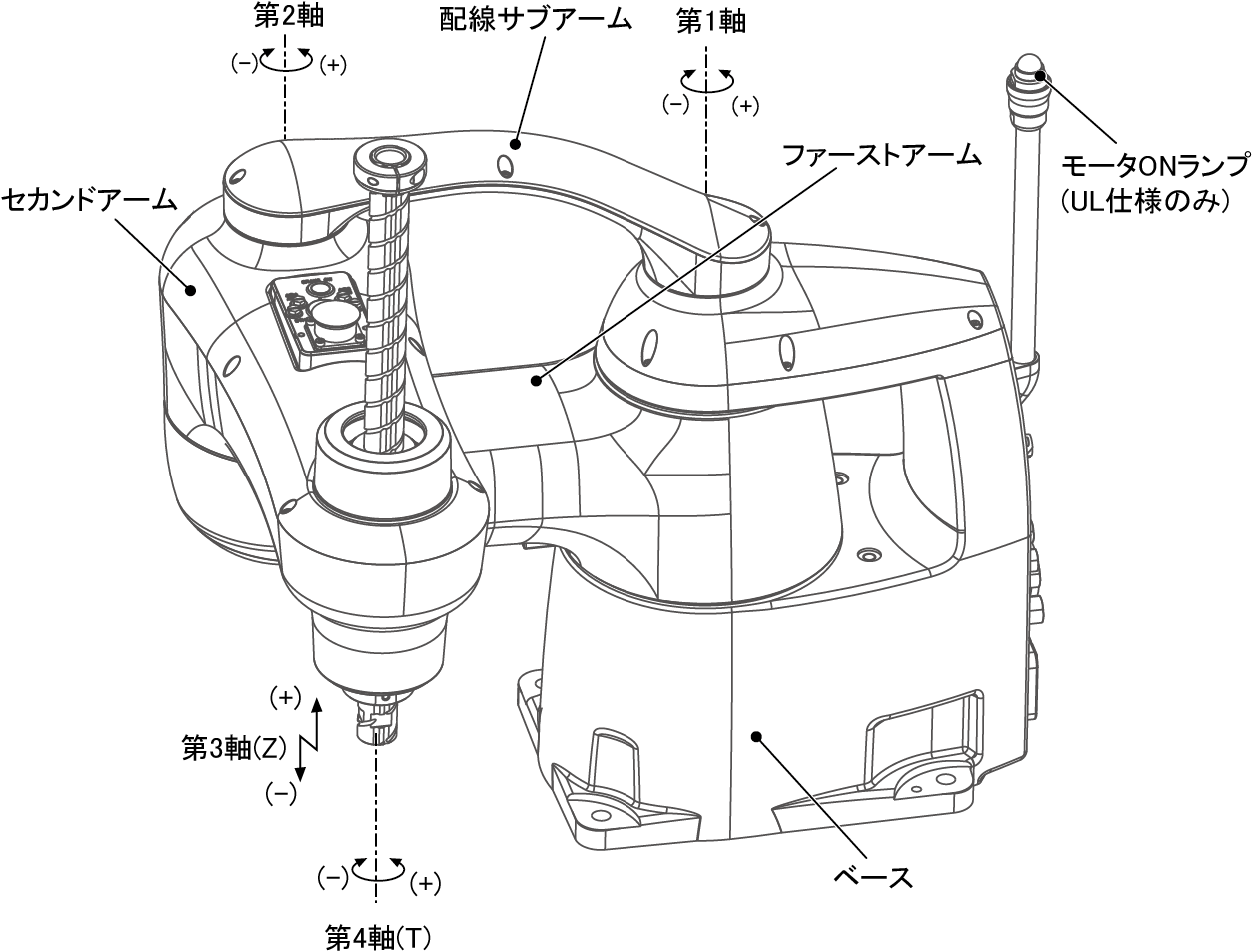 第2軸

(−) (+)

配線サブアーム

第1軸

(−) (+)

モータONランプ
(UL仕様のみ)

ファーストアーム

セカンドアーム

(+)

第3軸(Z)

(−)

(−) (+)

第4軸(T)

ベース