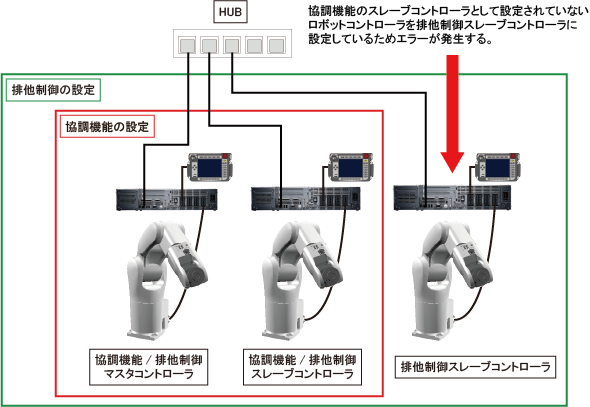 HUB

協調機能のスレーブコントローラとして設定されていないロボットコントローラを排他制御スレーブコントローラに設定しているためエラーが発生する。

排他制御の設定

協調機能の設定

協調機能 / 排他制御
マスタコントローラ

協調機能 / 排他制御
スレーブコントローラ

排他制御スレーブコントローラ