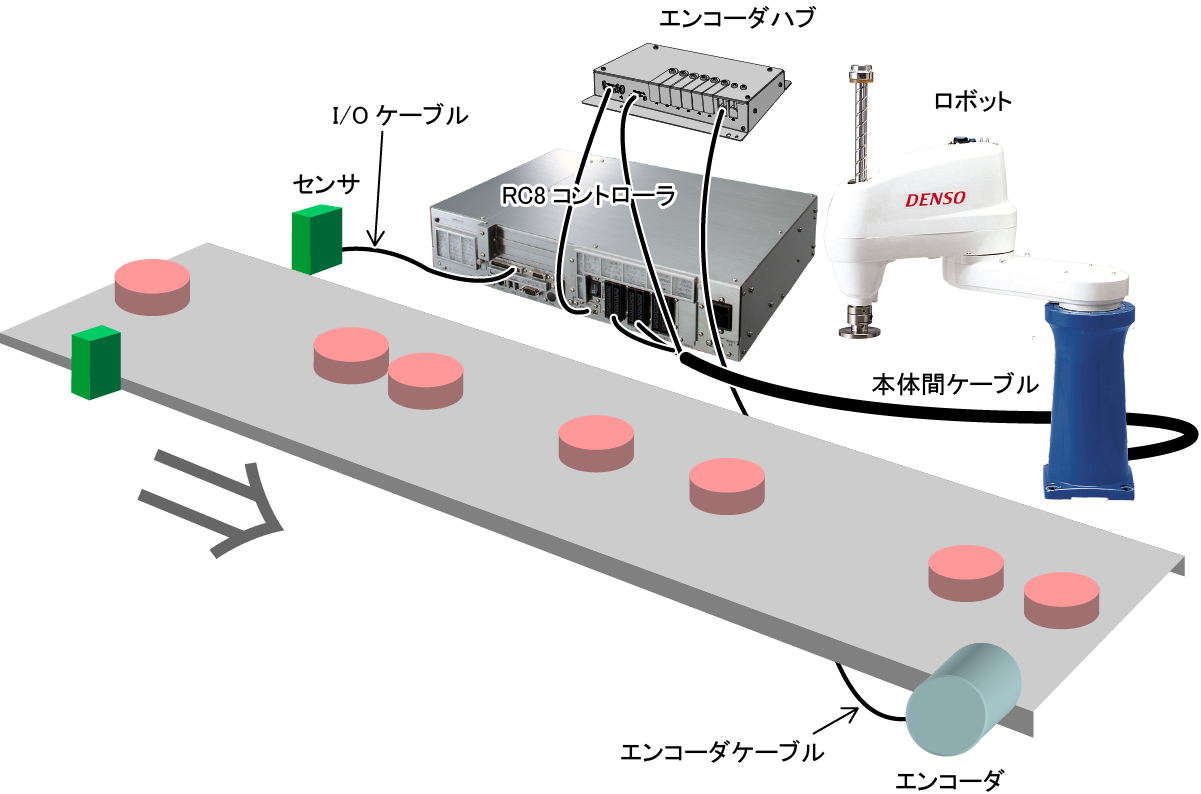 エンコーダハブ

I/O ケーブル

ロボット

センサ

RC8 コントローラ

DENSO

本体間ケーブル

エンコーダケーブル

エンコーダ