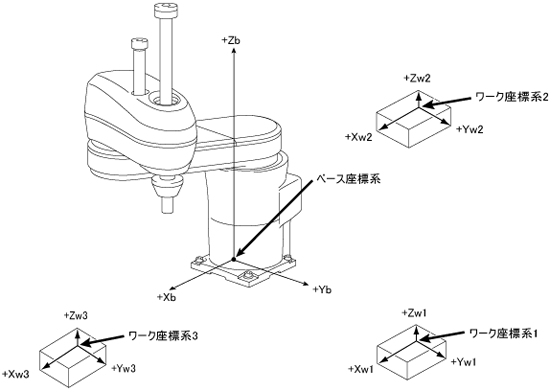 +Zb

+Zw2
ワーク座標系2
+Xw2
+Yw2

ベース座標系

+Xb
+Yb

+Zw3
ワーク座標系3
+Xw3
+Yw3

+Zw1
ワーク座標系1
+Xw1
+Yw1