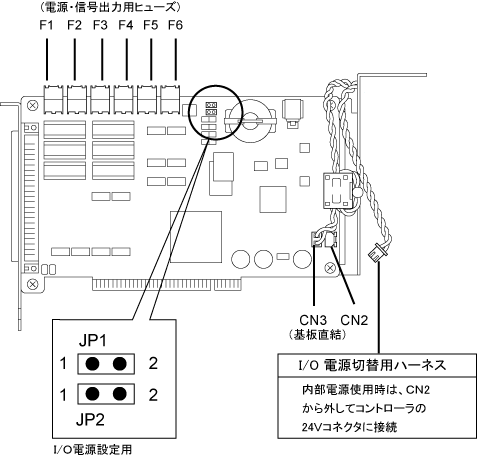 （電源･信号出力用ヒューズ）
F1 F2 F3 F4 F5 F6

CN3 CN2
（基板直結）

JP1
1 2
1 2
JP2

I/O電源設定用

I/O 電源切替用ハーネス

内部電源使用時は、CN2 から外してコントローラの 24Vコネクタに接続