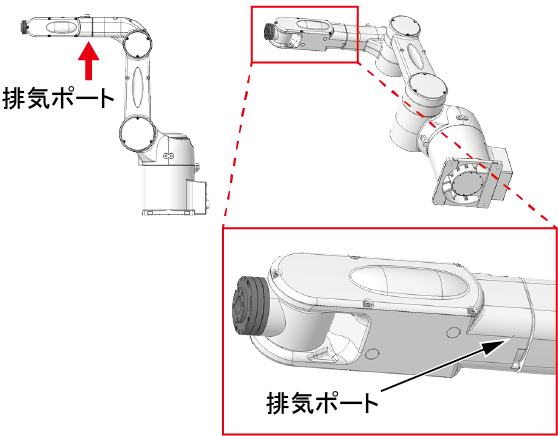 排気ポート

排気ポート