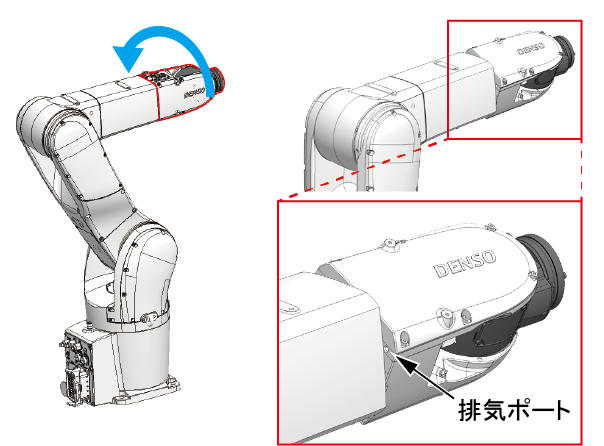 DENSO

DENSO

DENSO

排気ポート