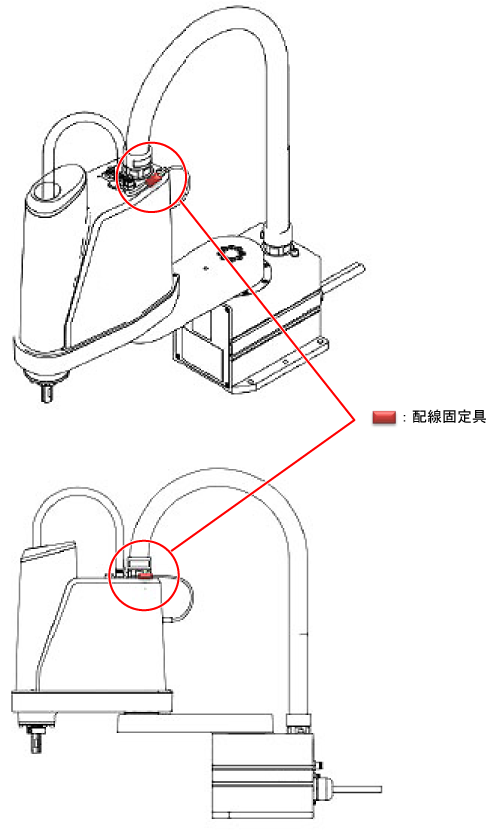 : 配線固定具