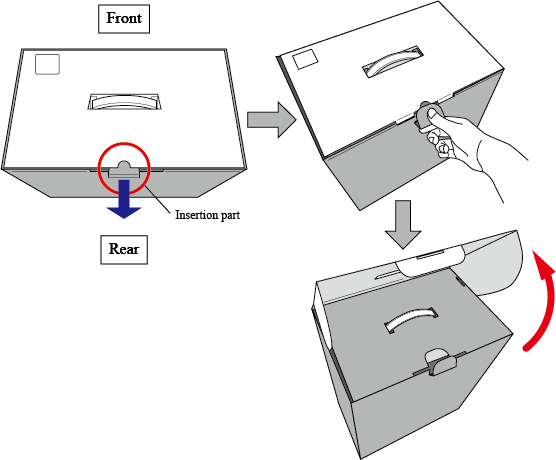 Front

Insertion part

Rear