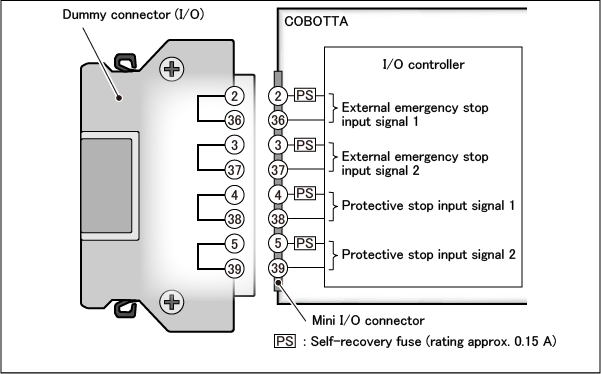 Dummy connector (I/O)

2
36
3
37
4
38
5
39

COBOTTA

I/O controller

2 PS
36
External emergency stop input signal 1

3 PS
37
External emergency stop input signal 2

4 PS
38
Protective stop input signal 1

5 PS
39
Protective stop input signal 2

Mini I/O connector

PS : Self-recovery fuse (rating approx. 0.15 A)