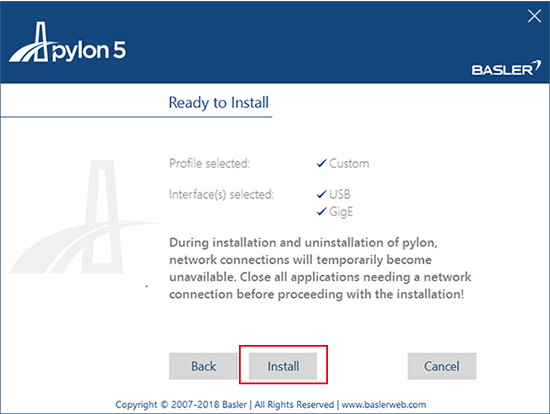 pylon 5

BASLER

Ready to Install

Profile selected: ✓ Custom

Interface(s) selected: ✓ USB
✓ GigE

During installation and uninstallation of pylon, network connections will temporarily become unavailable. Close all applications needing a network connection before proceeding with the installation!

Back

Install

Cancel

Copyright © 2007-2018 Basler | All Rights Reserved | www.baslerweb.com