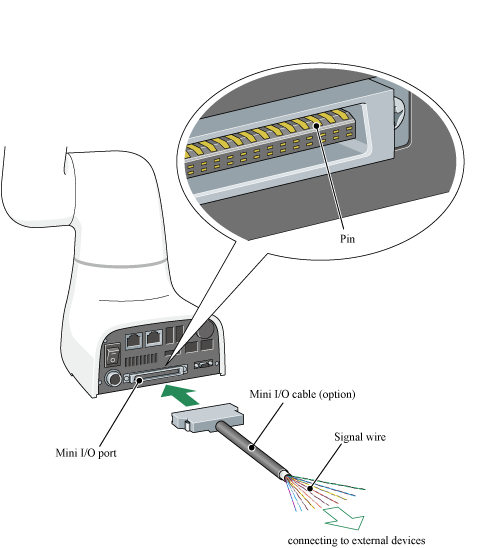 Pin

Mini I/O cable (option)

Signal wire

Mini I/O port

connecting to external devices