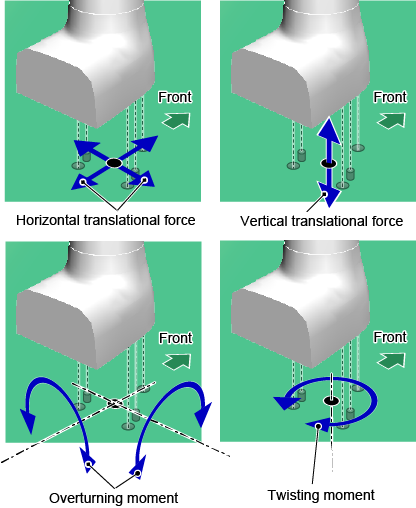 Front

Horizontal translational force

Front

Vertical translational force

Front

Overturning moment

Front

Twisting moment