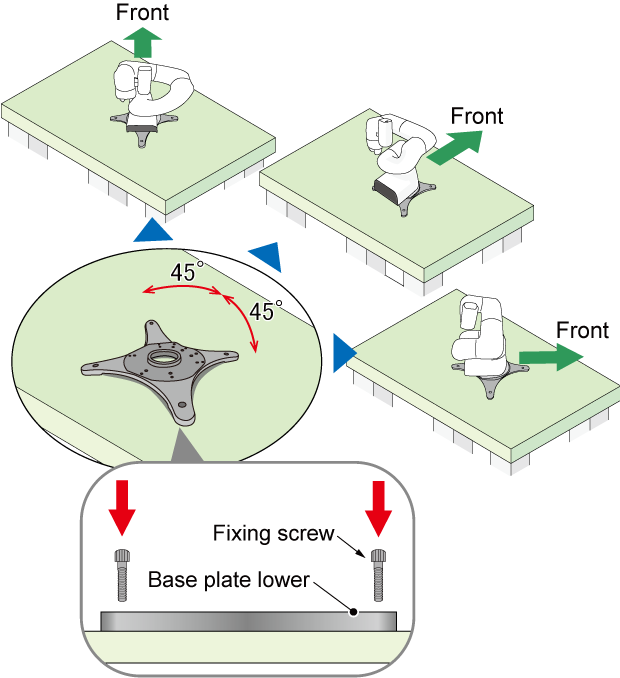 Front

Front

45°

45°

Front

Fixing screw

Base plate lower