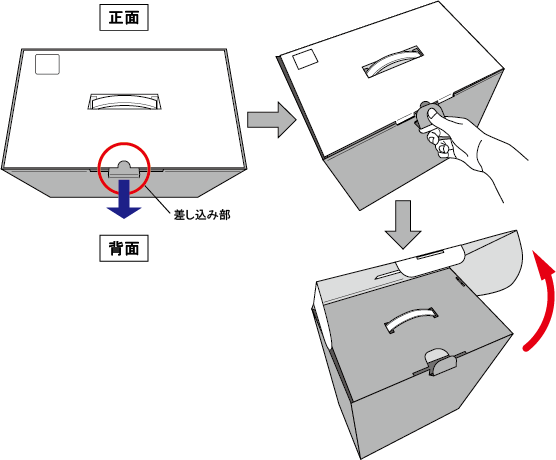 正面

差し込み部

背面