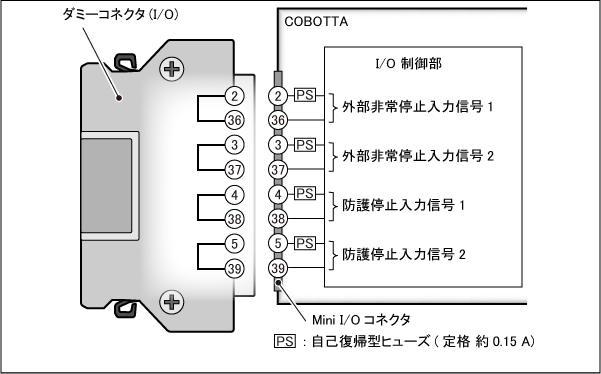 ダミーコネクタ (I/O)

2
36
3
37
4
38
5
39

COBOTTA

I/O 制御部

2 PS 外部非常停止入力信号 1
36
3 PS 外部非常停止入力信号 2
37
4 PS 防護停止入力信号 1
38
5 PS 防護停止入力信号 2
39

Mini I/O コネクタ

PS : 自己復帰型ヒューズ ( 定格 約 0.15 A)