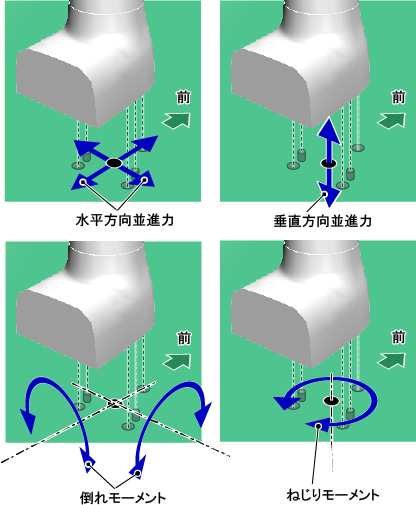 前

水平方向並進力

前

垂直方向並進力

前

倒れモーメント

前

ねじりモーメント